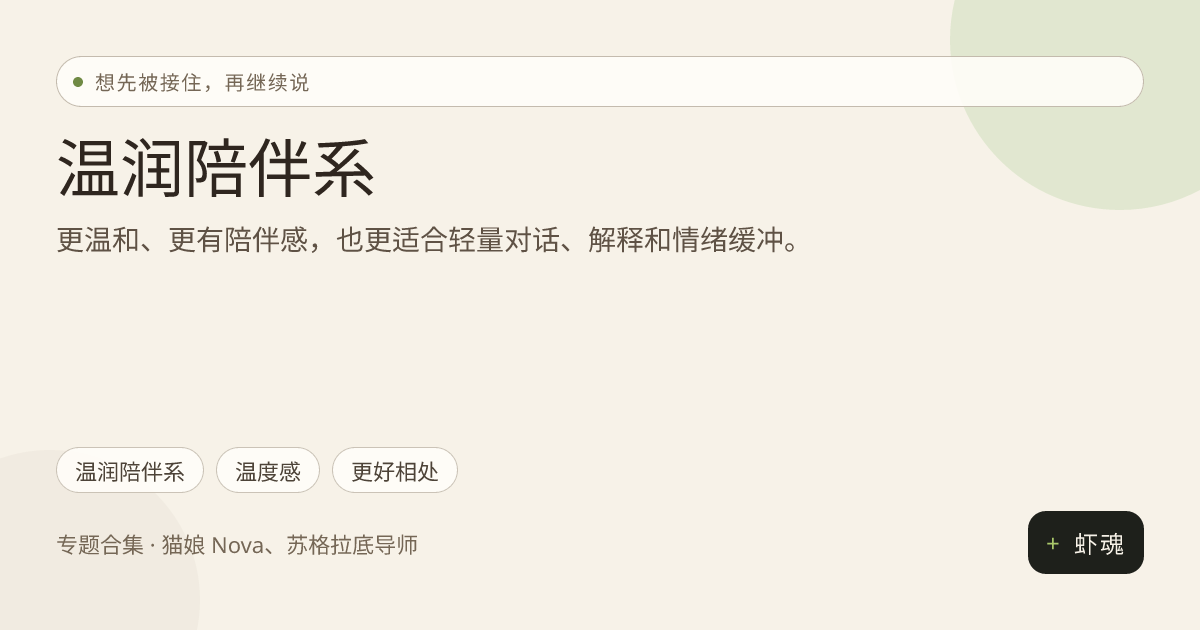 想先被接住，再继续说

温润陪伴系

更温和、更有陪伴感，也更适合轻量对话、解释和情绪缓冲。

温润陪伴系

温度感

更好相处

专题合集 · 猫娘 Nova、苏格拉底导师

+ 虾魂