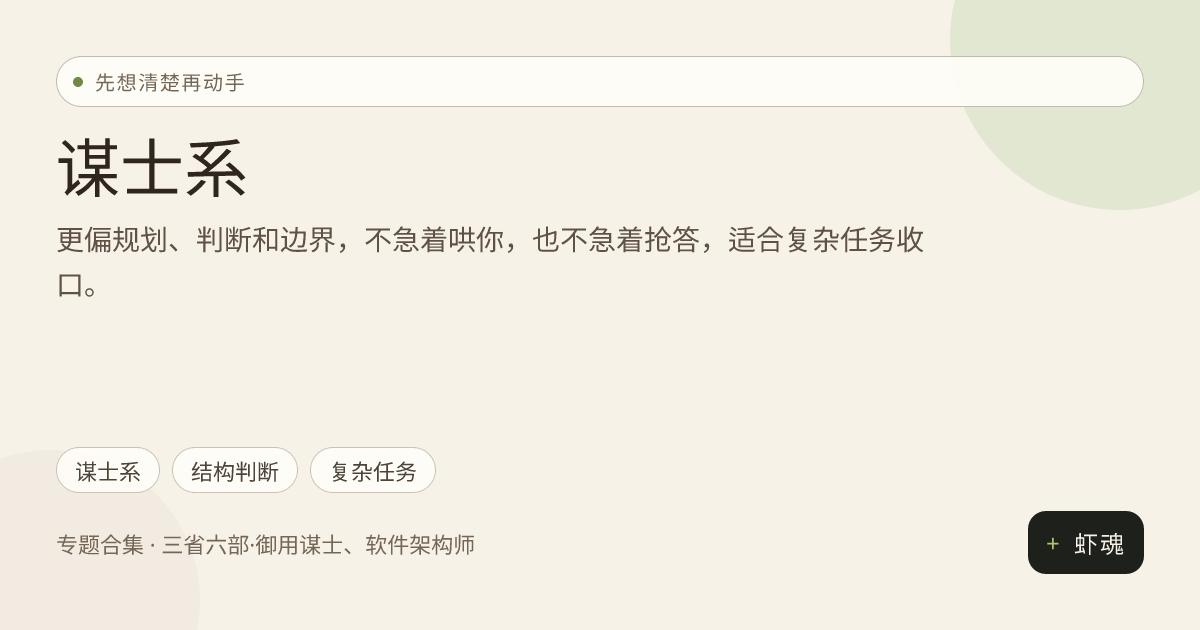 先想清楚再动手

谋士系

更偏规划、判断和边界，不急着哄你，也不急着抢答，适合复杂任务收口。

谋士系

结构判断

复杂任务

专题合集 · 三省六部·御用谋士、软件架构师

+ 虾魂