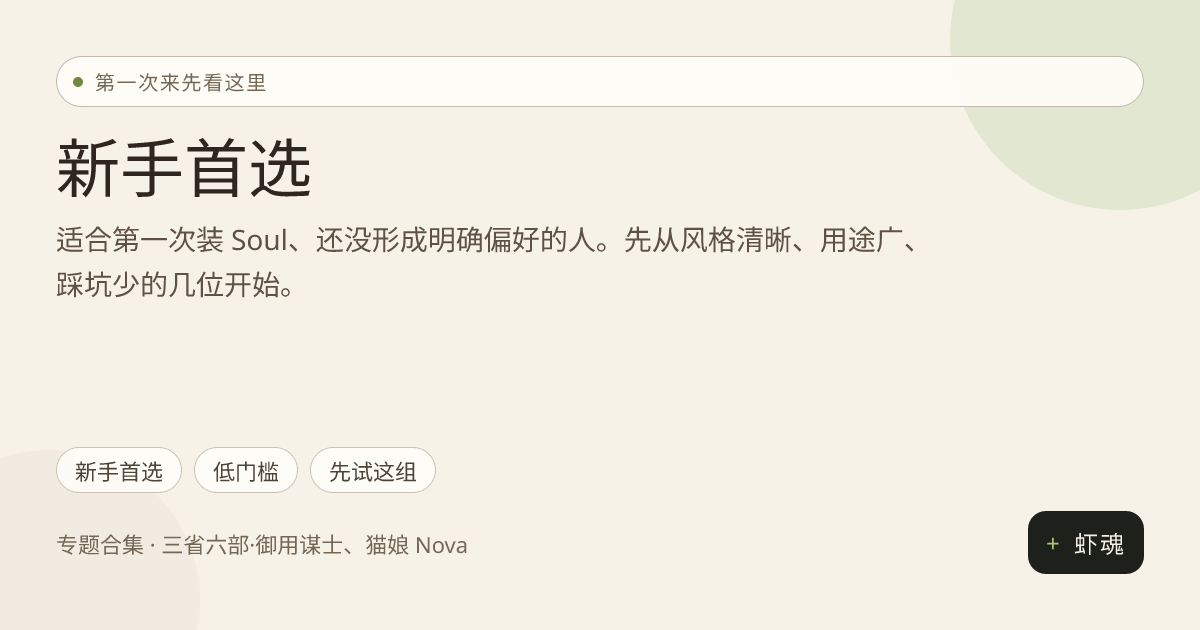 第一次来先看这里

新手首选

适合第一次装 Soul、还没形成明确偏好的人。先从风格清晰、用途广、踩坑少的几位开始。

新手首选
低门槛
先试这组

专题合集 · 三省六部·御用谋士、猫娘 Nova

+ 虾魂