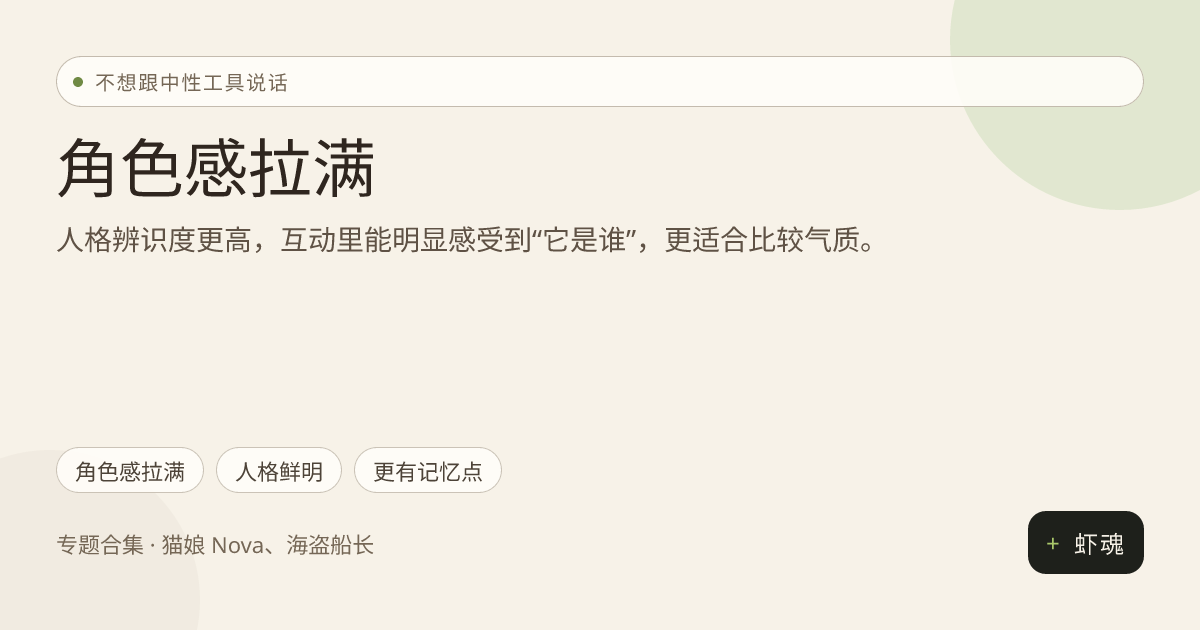 • 不想跟中性工具说话

角色感拉满

人格辨识度更高，互动里能明显感受到“它是谁”，更适合比较气质。

角色感拉满 人格鲜明 更有记忆点

专题合集 · 猫娘 Nova、海盗船长

+ 虾魂