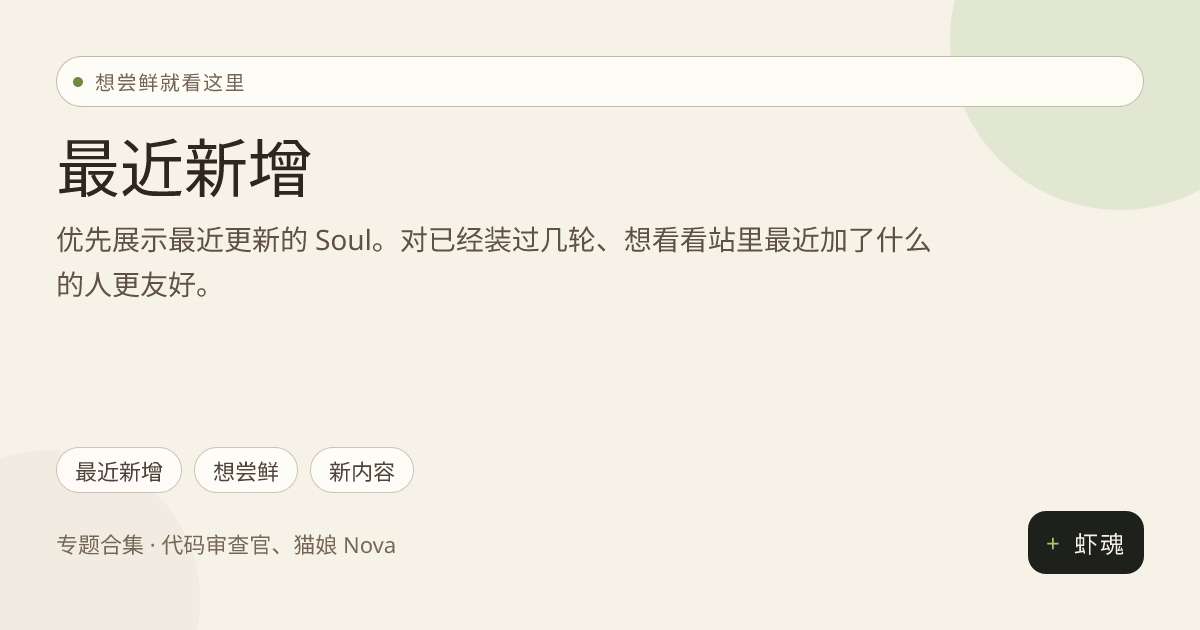 想尝鲜就看这里

最近新增

优先展示最近更新的 Soul。对已经装过几轮、想看看站里最近加了什么的人更友好。

最近新增

想尝鲜

新内容

专题合集 · 代码审查官、猫娘 Nova

+ 虾魂