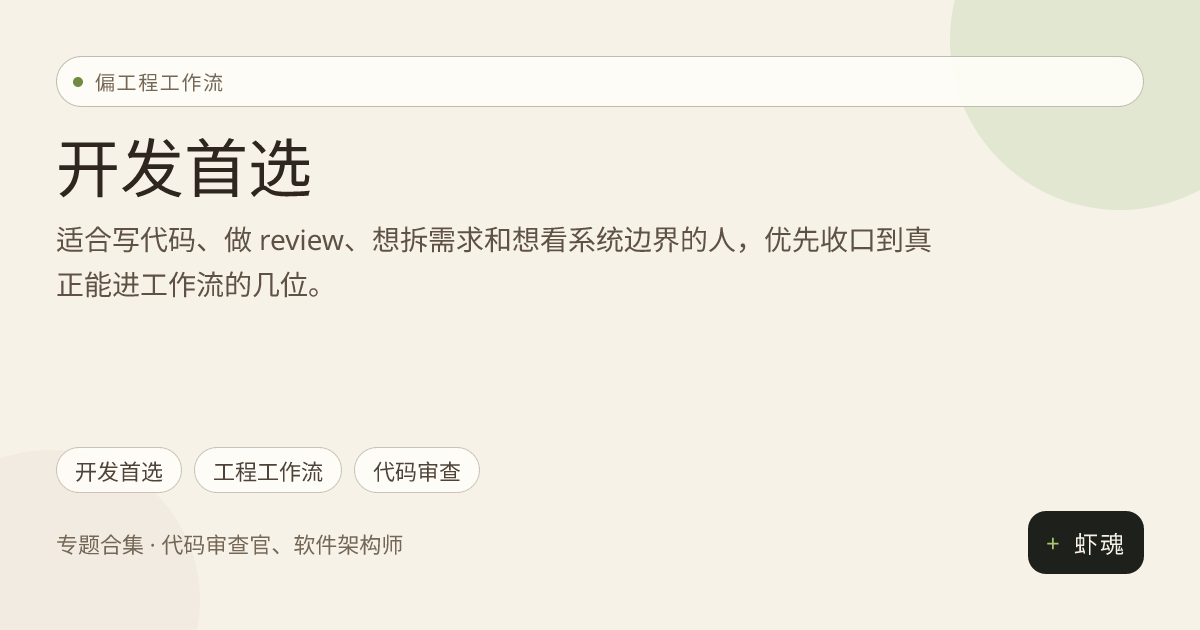 偏工程工作流

开发首选

适合写代码、做 review、想拆需求和想看系统边界的人，优先收口到真正能进工作流的几位。

开发首选
工程工作流
代码审查

专题合集 · 代码审查官、软件架构师

+ 虾魂